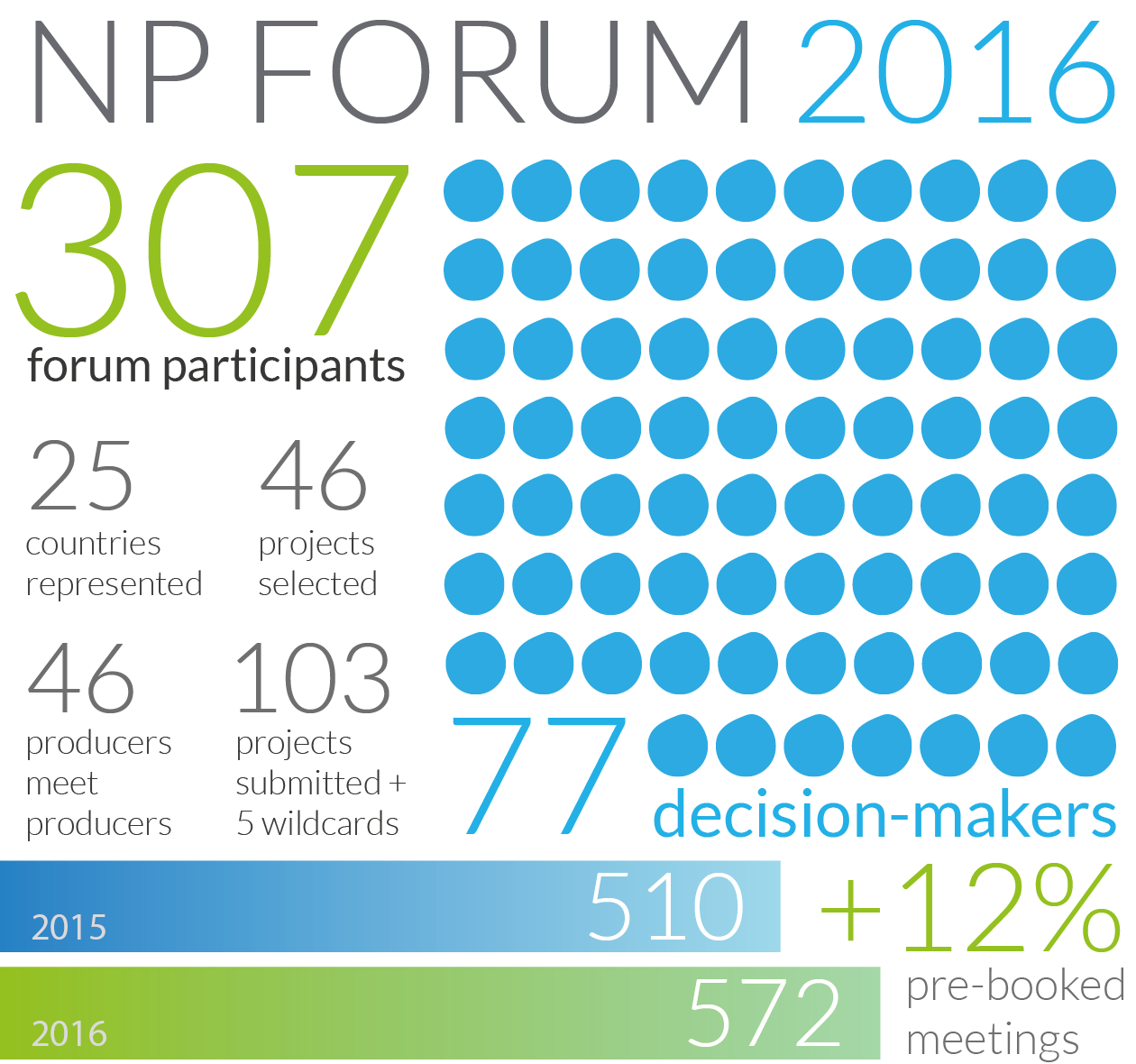 NP FORUM 2016

307
forum participants

25
countries represented

46
projects selected

46
producers meet producers

103
projects submitted + 5 wildcards

77
decision-makers

2015 510

2016 572

+12%
pre-booked meetings